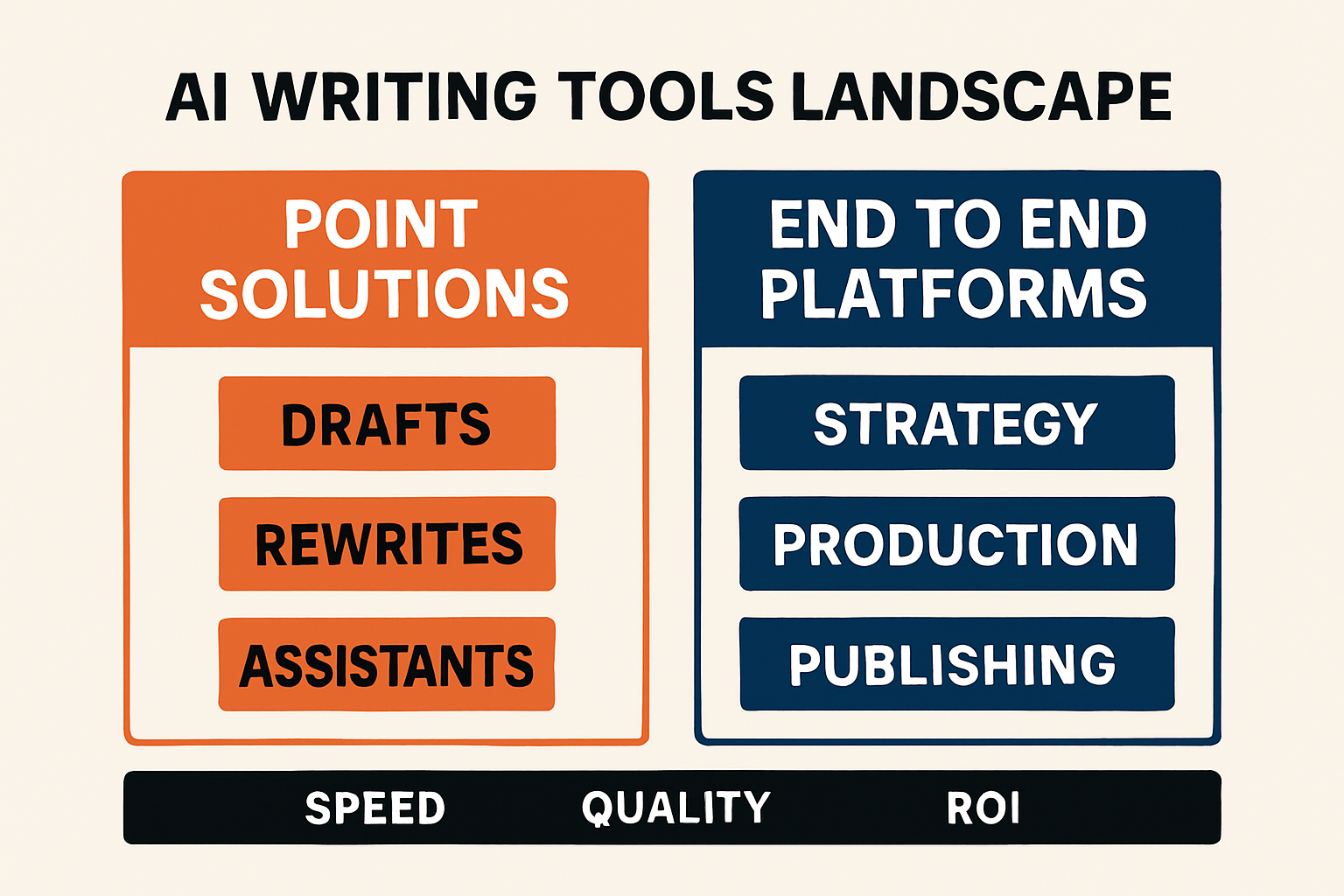 AI WRITING TOOLS LANDSCAPE

POINT SOLUTIONS

DRAFTS

REWRITES

ASSISTANTS

END TO END PLATFORMS

STRATEGY

PRODUCTION

PUBLISHING

SPEED QUALITY ROI