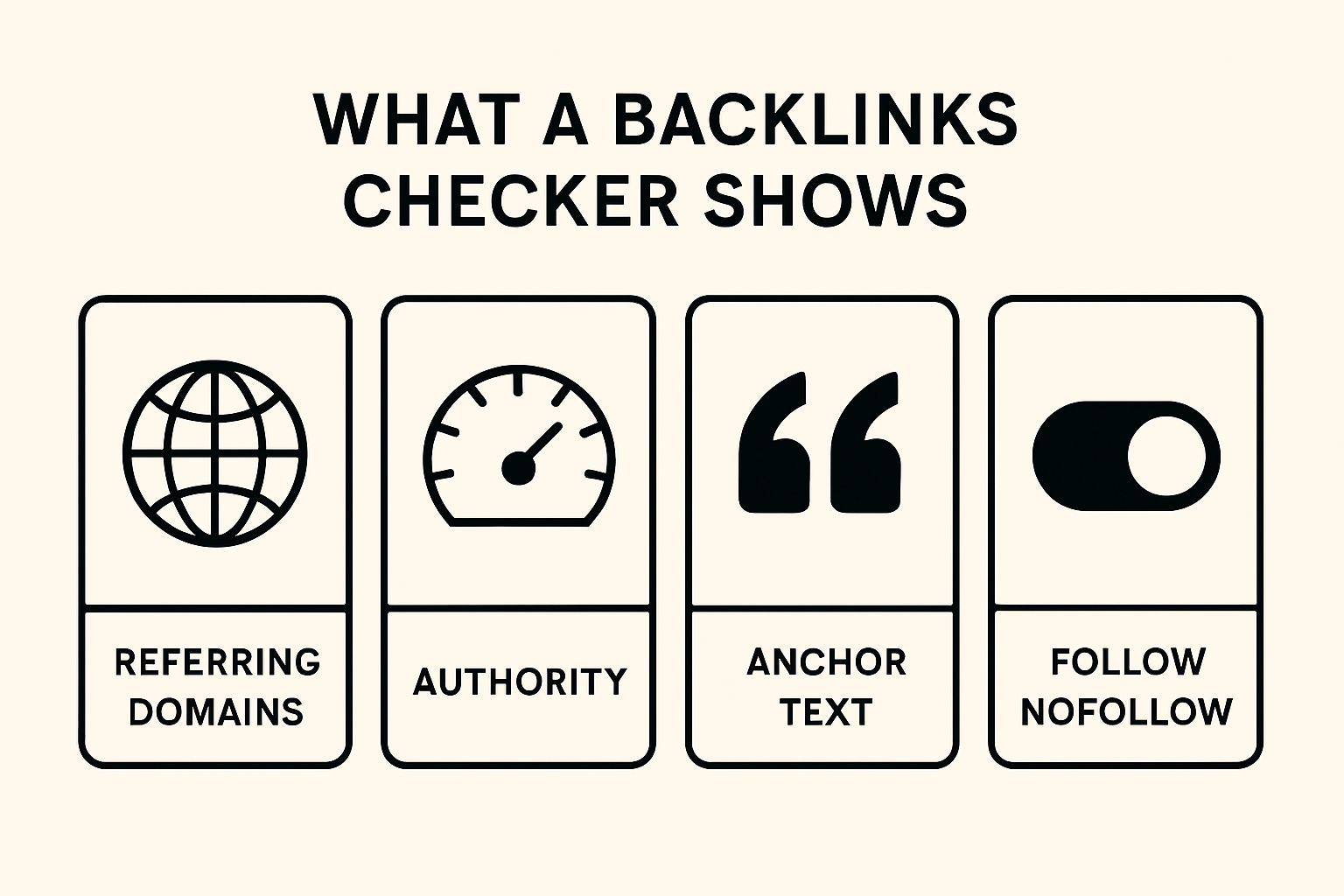 WHAT A BACKLINKS CHECKER SHOWS

REFERRING DOMAINS

AUTHORITY

ANCHOR TEXT

FOLLOW NOFOLLOW