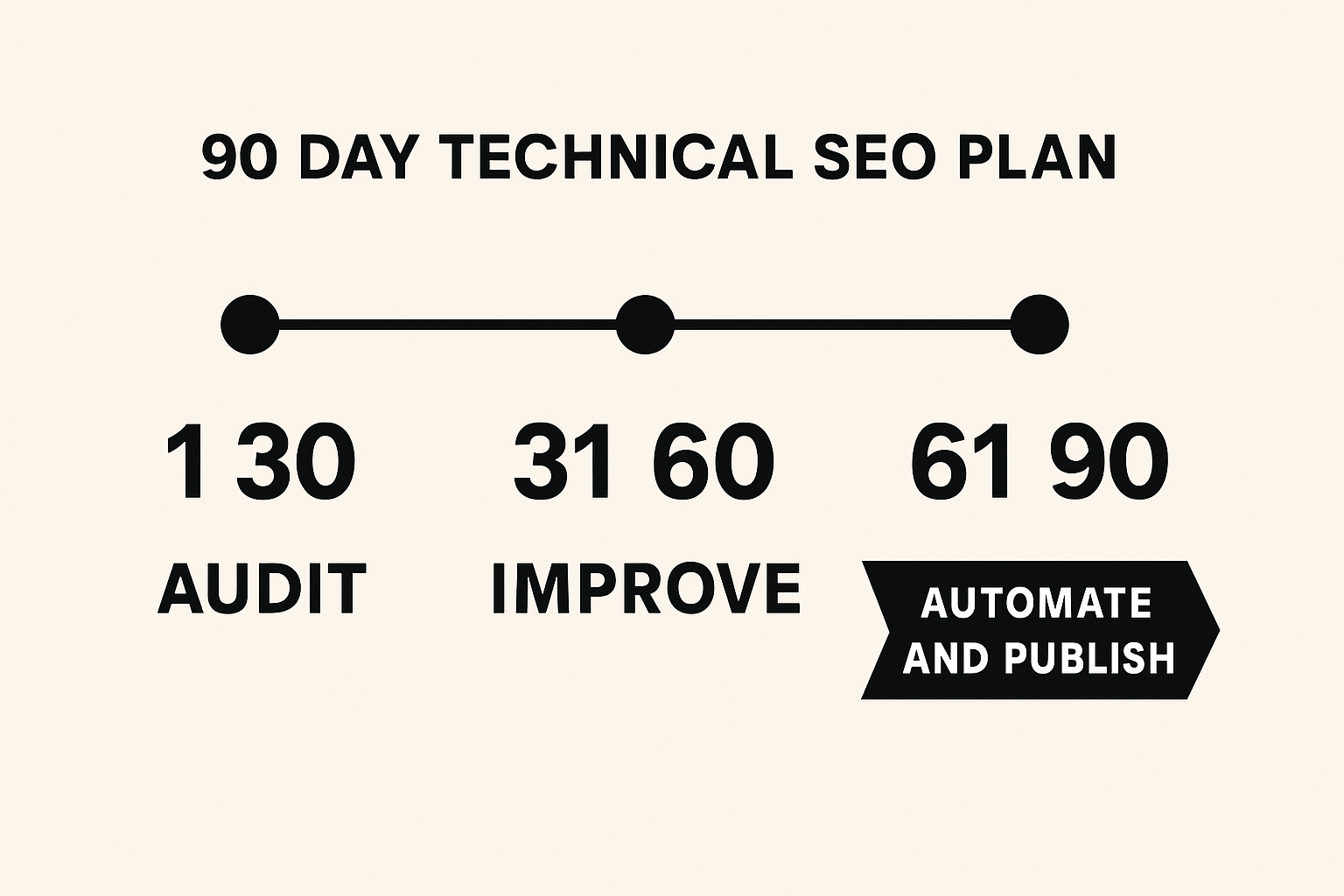 90 DAY TECHNICAL SEO PLAN

1 30
AUDIT

31 60
IMPROVE

61 90
AUTOMATE AND PUBLISH