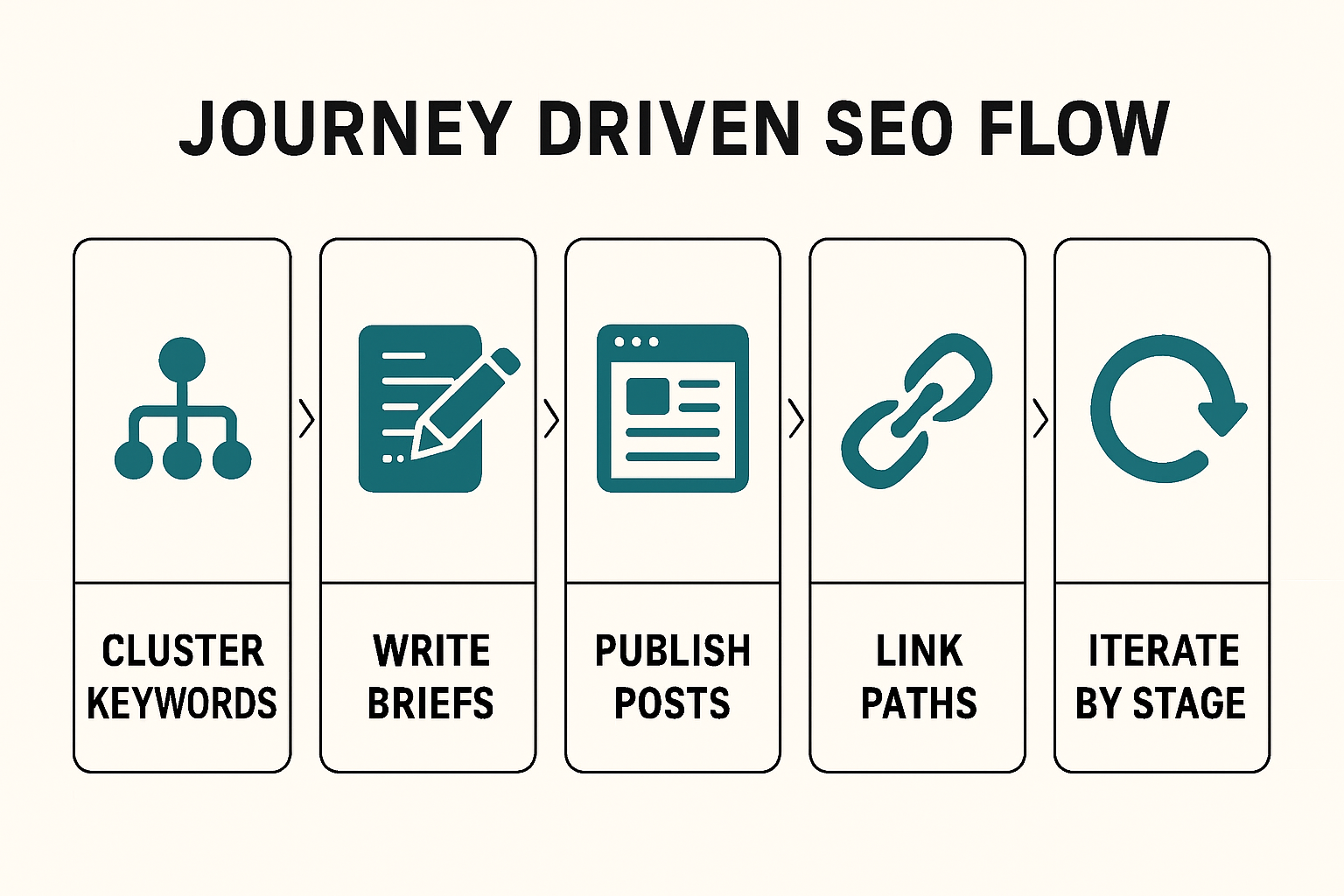 JOURNEY DRIVEN SEO FLOW

CLUSTER KEYWORDS

WRITE BRIEFS

PUBLISH POSTS

LINK PATHS

ITERATE BY STAGE